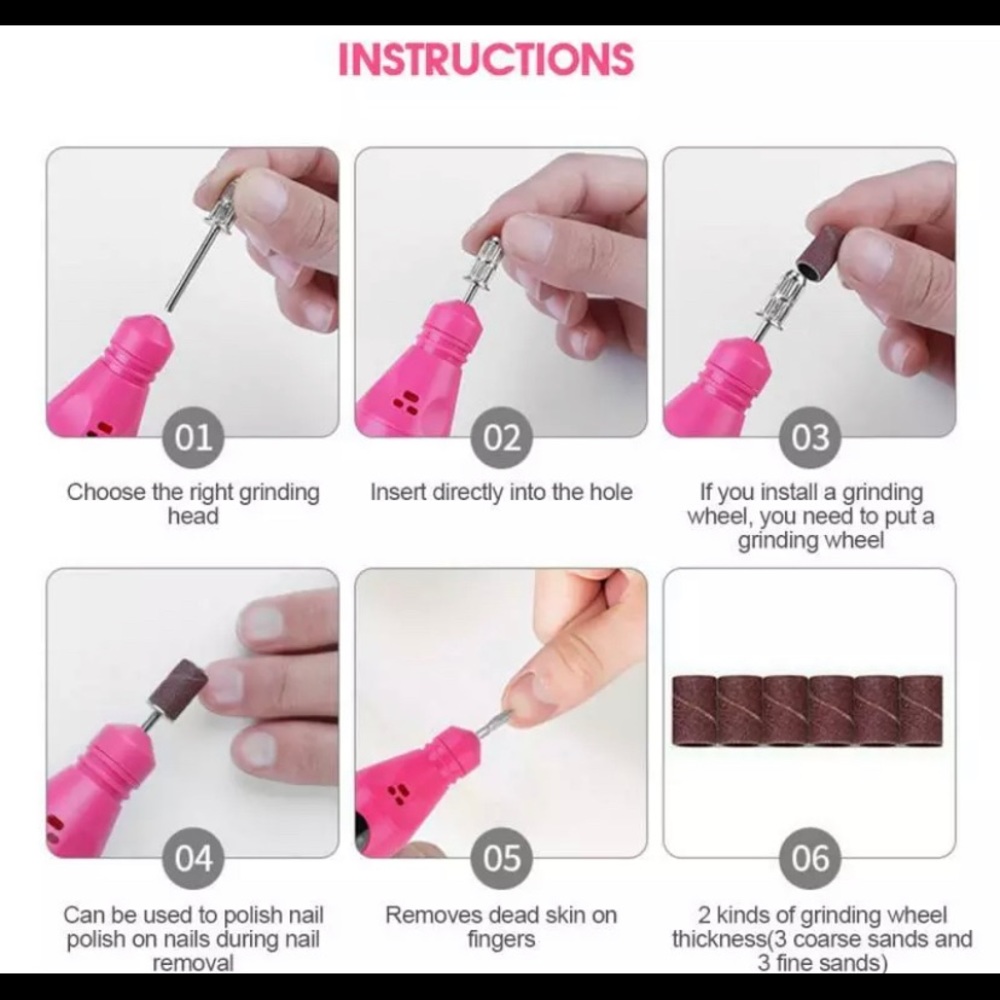 INSTRUCTIONS

01
Choose the right grinding head

02
Insert directly into the hole

03
If you install a grinding wheel, you need to put a grinding wheel

04
Can be used to polish nail polish on nails during nail removal

05
Removes dead skin on fingers

06
2 kinds of grinding wheel thickness(3 coarse sands and 3 fine sands)